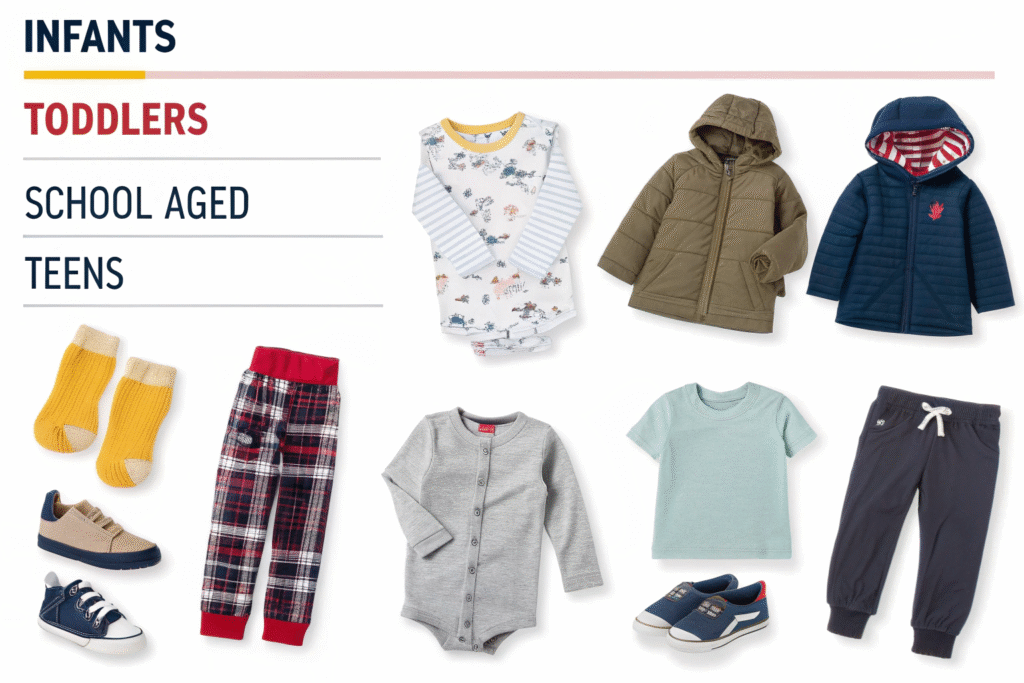 INFANTS

TODDLERS

SCHOOL AGED

TEENS